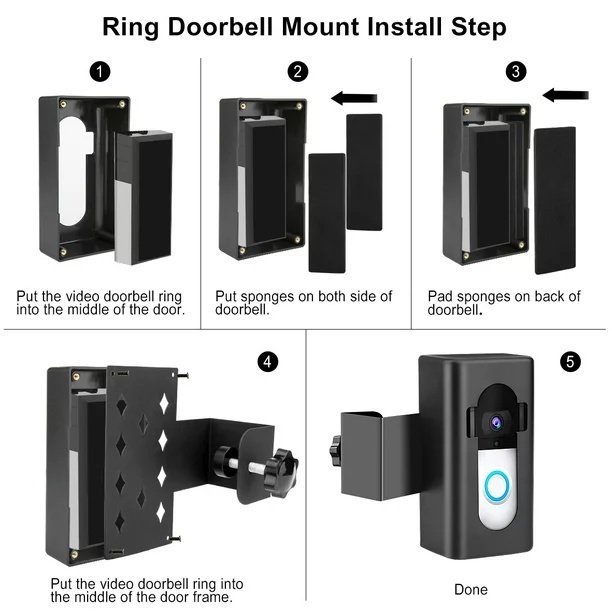 Ring Doorbell Mount Install Step

1

Put the video doorbell ring into the middle of the door.

2

Put sponges on both side of doorbell.

3

Pad sponges on back of doorbell.

4

Put the video doorbell ring into the middle of the door frame.

5

Done