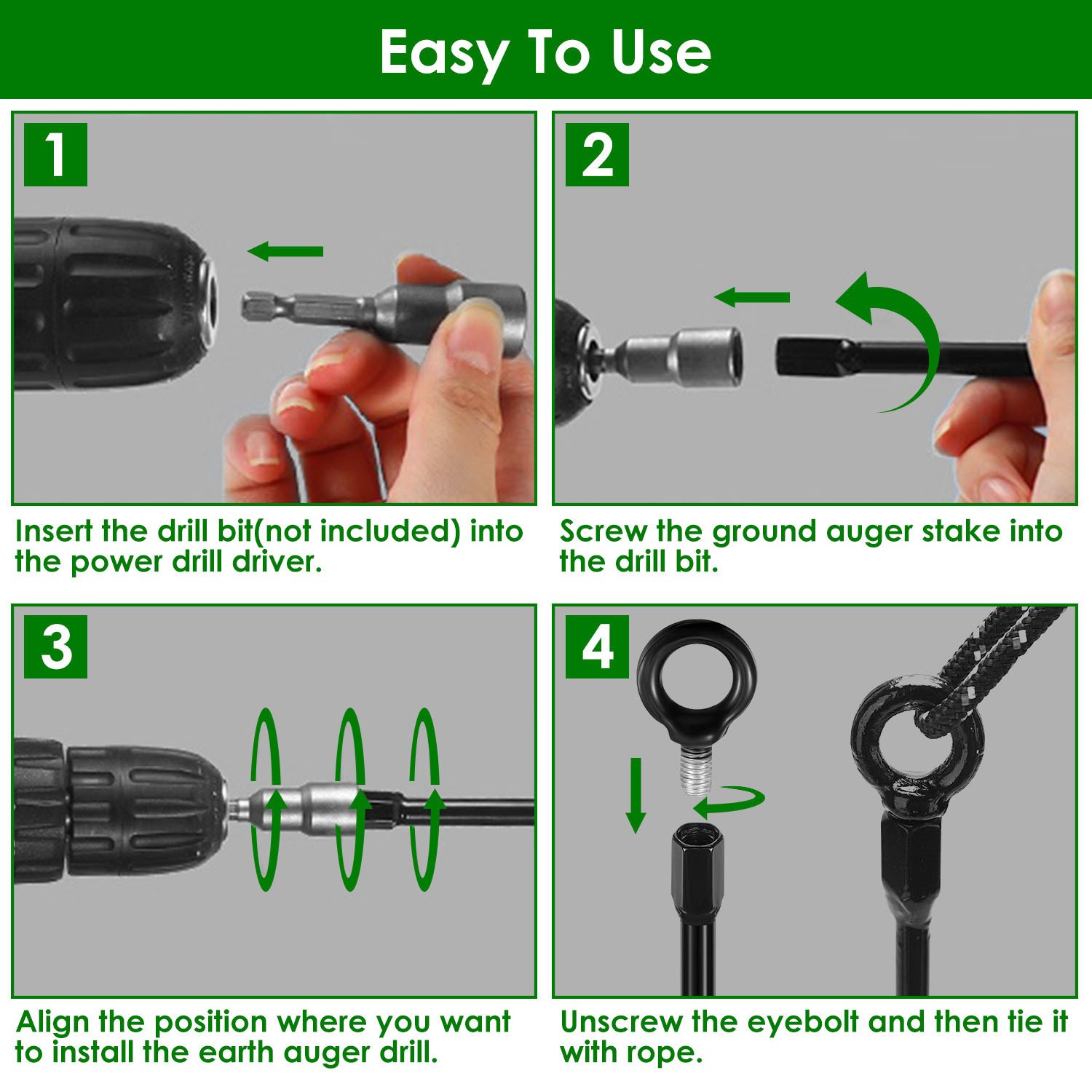 Easy To Use

1

Insert the drill bit(not included) into the power drill driver.

2

Screw the ground auger stake into the drill bit.

3

Align the position where you want to install the earth auger drill.

4

Unscrew the eyebolt and then tie it with rope.